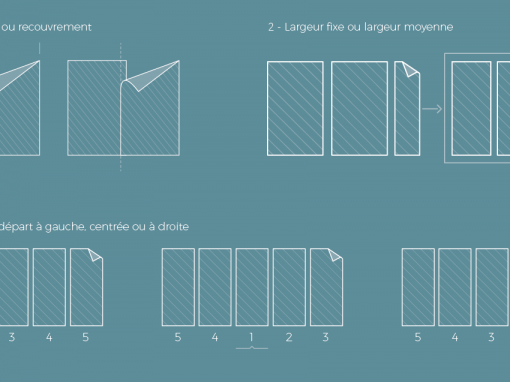 ou recouvrement

2 - Largeur fixe ou largeur moyenne

départ à gauche, centrée ou à droite

3 4 5

5 4 1 2 3

5 4 3