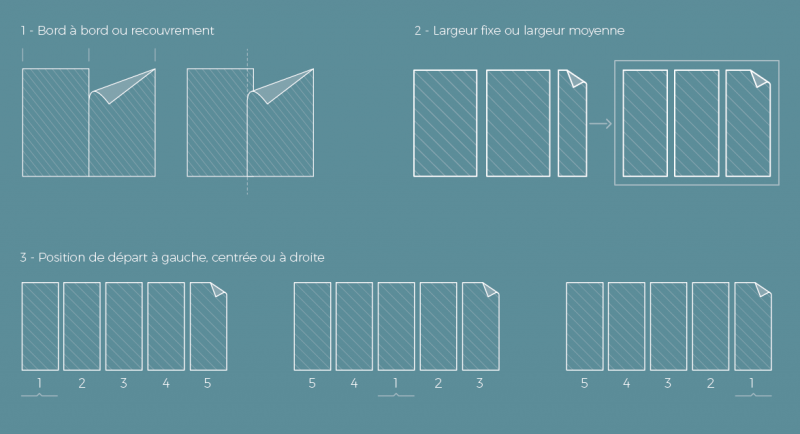 1 - Bord à bord ou recouvrement

2 - Largeur fixe ou largeur moyenne

3 - Position de départ à gauche, centrée ou à droite

1 2 3 4 5

5 4 1 2 3

5 4 3 2 1