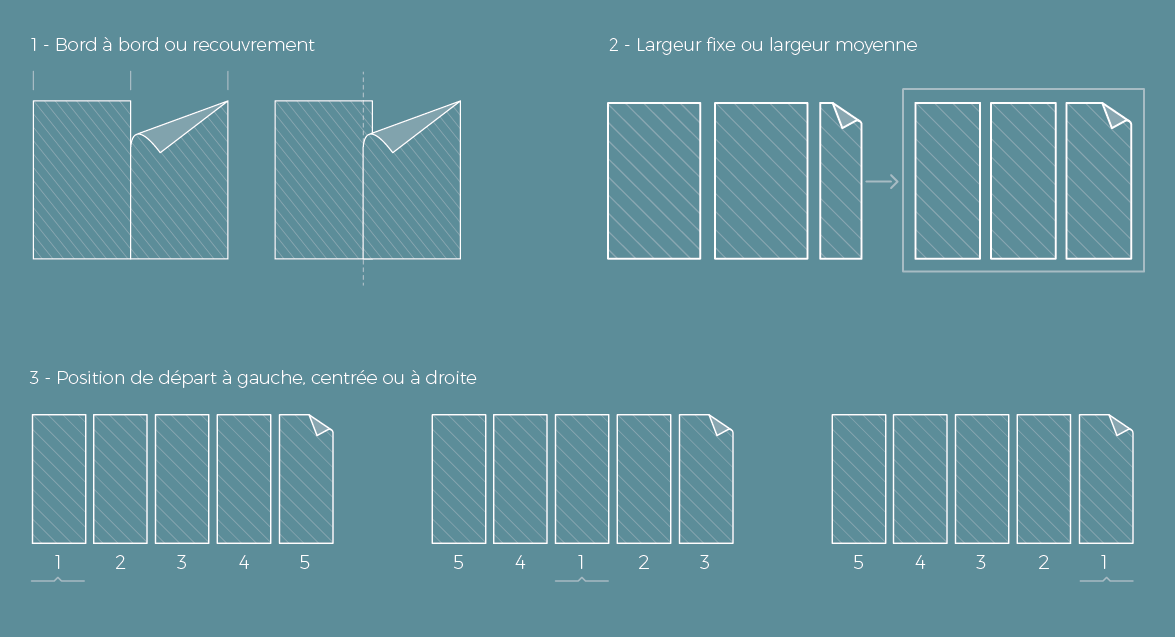 1 - Bord à bord ou recouvrement

2 - Largeur fixe ou largeur moyenne

3 - Position de départ à gauche, centrée ou à droite

1 2 3 4 5

5 4 1 2 3

5 4 3 2 1